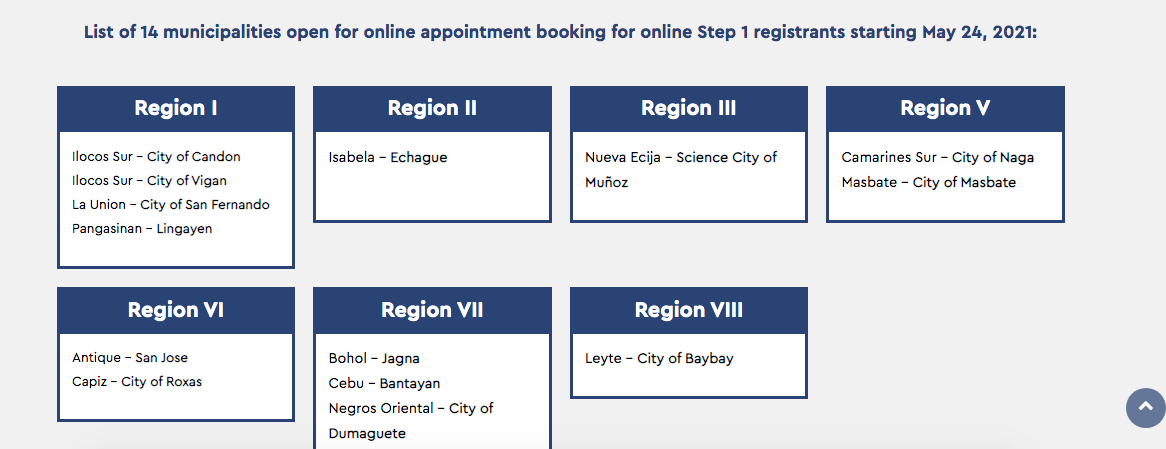 List of 14 municipalities open for online appointment booking for online Step 1 registrants starting May 24, 2021:

Region I

Ilocos Sur – City of Candon
Ilocos Sur – City of Vigan
La Union – City of San Fernando
Pangasinan – Lingayen

Region II

Isabela – Echague

Region III

Nueva Ecija – Science City of Muñoz

Region V

Camarines Sur – City of Naga
Masbate – City of Masbate

Region VI

Antique – San Jose
Capiz – City of Roxas

Region VII

Bohol – Jagna
Cebu – Bantayan
Negros Oriental – City of Dumaguete

Region VIII

Leyte – City of Baybay