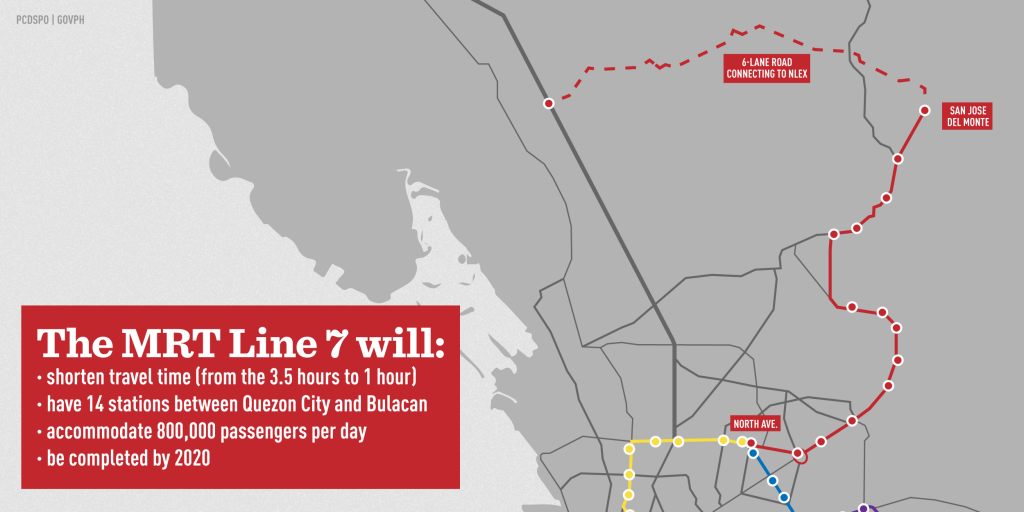 PCDSPO | GOVPH

6-LANE ROAD CONNECTING TO NLEX

SAN JOSE DEL MONTE

NORTH AVE.

The MRT Line 7 will:
• shorten travel time (from the 3.5 hours to 1 hour)
• have 14 stations between Quezon City and Bulacan
• accommodate 800,000 passengers per day
• be completed by 2020