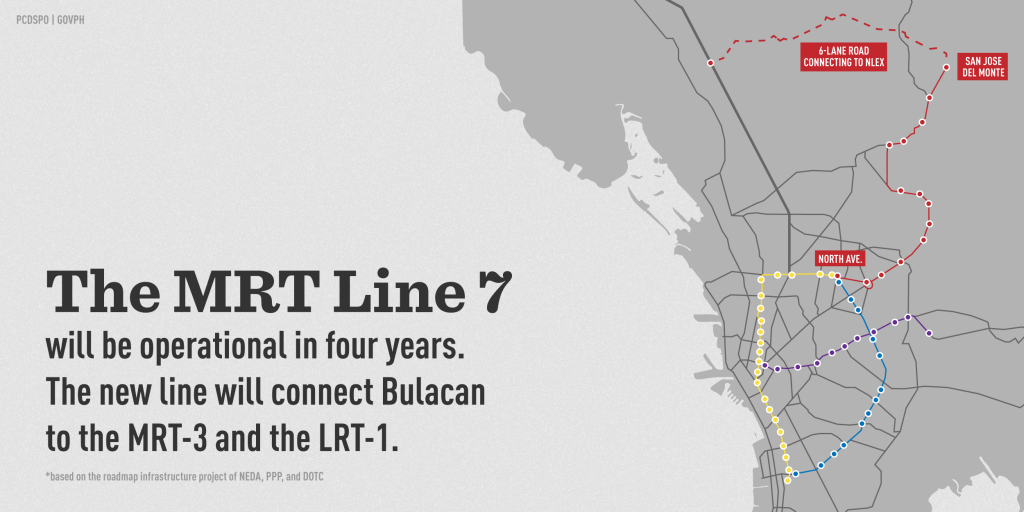 PCDSPO | GOVPH

6-LANE ROAD CONNECTING TO NLEX

SAN JOSE DEL MONTE

NORTH AVE.

The MRT Line 7

will be operational in four years. The new line will connect Bulacan to the MRT-3 and the LRT-1.

*based on the roadmap infrastructure project of NEDA, PPP, and DOTC